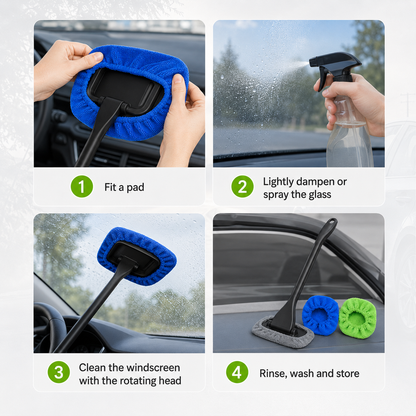 1 Fit a pad

2 Lightly dampen or spray the glass

3 Clean the windscreen with the rotating head

4 Rinse, wash and store